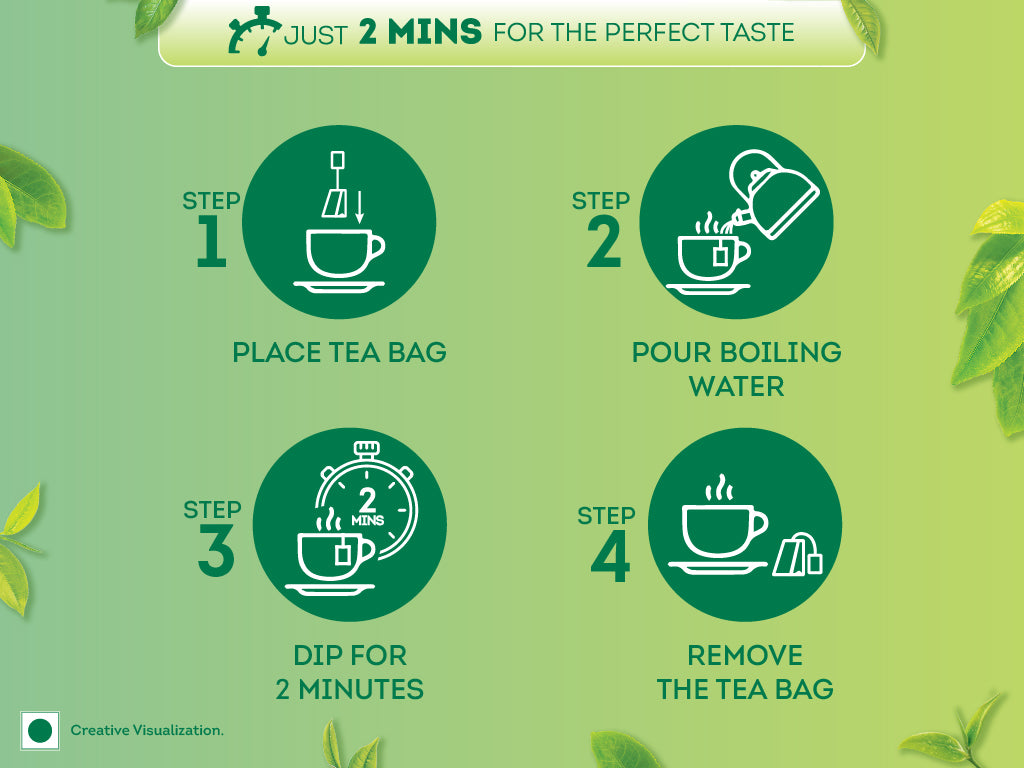 JUST 2 MINS FOR THE PERFECT TASTE

STEP 1

PLACE TEA BAG

STEP 2

POUR BOILING WATER

STEP 3

2 MINS

DIP FOR 2 MINUTES

STEP 4

REMOVE THE TEA BAG

Creative Visualization.